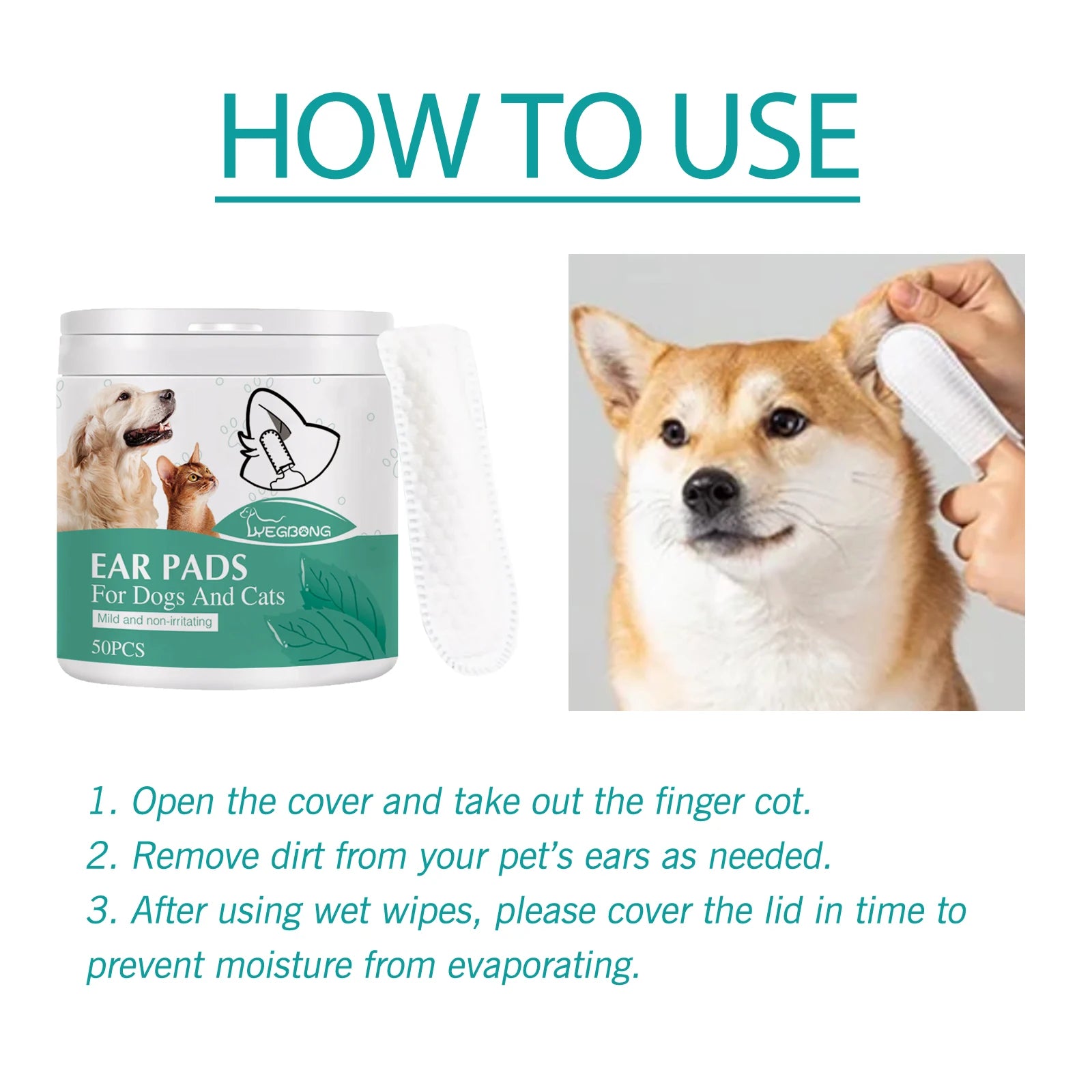 HOW TO USE

YEGBONG

EAR PADS
For Dogs And Cats
Mild and non-irritating
50PCS

1. Open the cover and take out the finger cot.
2. Remove dirt from your pet's ears as needed.
3. After using wet wipes, please cover the lid in time to prevent moisture from evaporating.